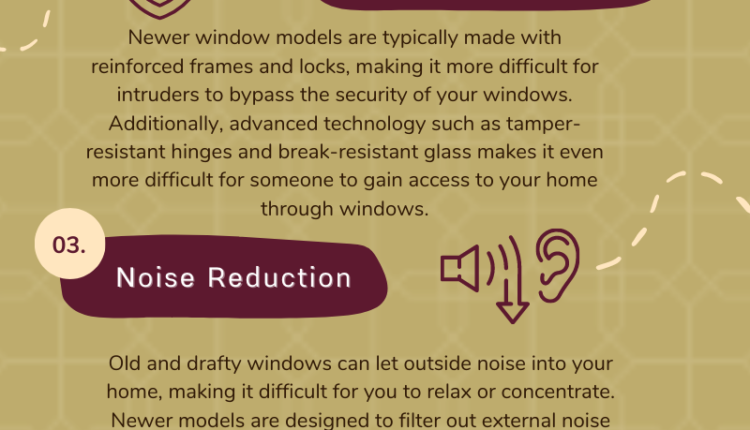 Newer window models are typically made with reinforced frames and locks, making it more difficult for intruders to bypass the security of your windows. Additionally, advanced technology such as tamper-resistant hinges and break-resistant glass makes it even more difficult for someone to gain access to your home through windows.

03.

Noise Reduction

Old and drafty windows can let outside noise into your home, making it difficult for you to relax or concentrate. Newer models are designed to filter out external noise